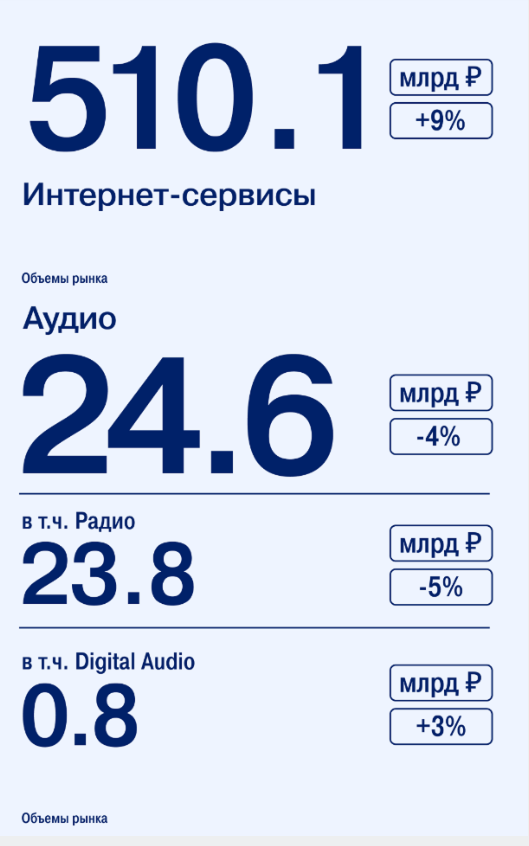 510.1

млрд ₽

+9%

Интернет-сервисы

Объемы рынка

Аудио

24.6

млрд ₽

-4%

в т.ч. Радио

23.8

млрд ₽

-5%

в т.ч. Digital Audio

0.8

млрд ₽

+3%

Объемы рынка